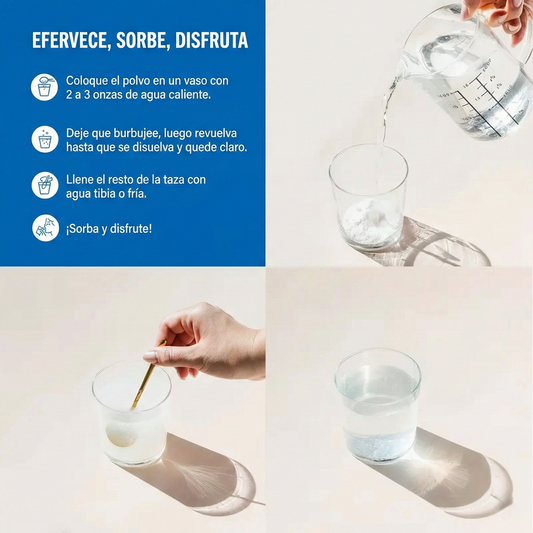 EFERVECE, SORBE, DISFRUTA

Coloque el polvo en un vaso con 2 a 3 onzas de agua caliente.

Deje que burbujee, luego revuelva hasta que se disuelva y quede claro.

Llene el resto de la taza con agua tibia o fría.

¡Sorba y disfrute!